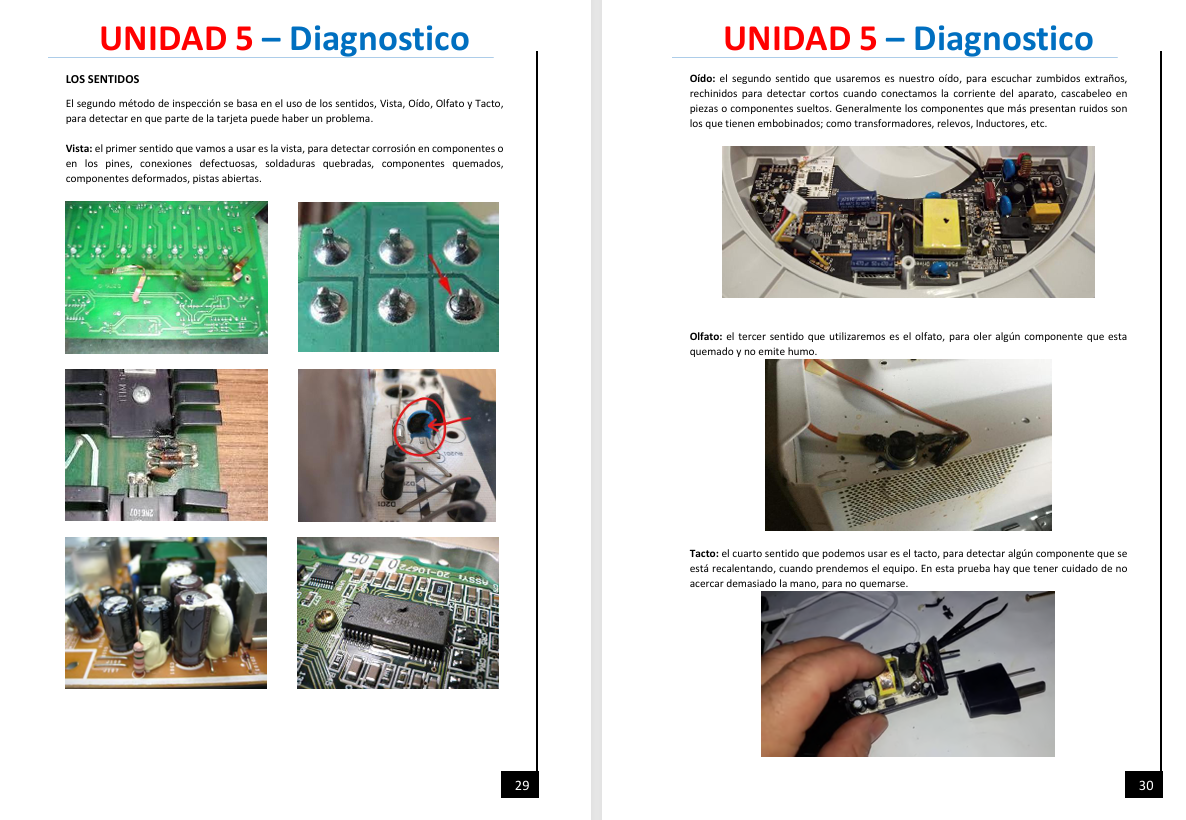 UNIDAD 5 – Diagnostico

LOS SENTIDOS

El segundo método de inspección se basa en el uso de los sentidos, Vista, Oído, Olfato y Tacto, para detectar en que parte de la tarjeta puede haber un problema.

Vista: el primer sentido que vamos a usar es la vista, para detectar corrosión en componentes o en los pines, conexiones defectuosas, soldaduras quebradas, componentes quemados, componentes deformados, pistas abiertas.

29

UNIDAD 5 – Diagnostico

Oído: el segundo sentido que usaremos es nuestro oído, para escuchar zumbidos extraños, rechinidos para detectar cortos cuando conectamos la corriente del aparato, cascabeleo en piezas o componentes sueltos. Generalmente los componentes que más presentan ruidos son los que tienen embobinados; como transformadores, relevos, Inductores, etc.

Olfato: el tercer sentido que utilizaremos es el olfato, para oler algún componente que esta quemado y no emite humo.

Tacto: el cuarto sentido que podemos usar es el tacto, para detectar algún componente que se está recalentando, cuando prendemos el equipo. En esta prueba hay que tener cuidado de no acercar demasiado la mano, para no quemarse.

30